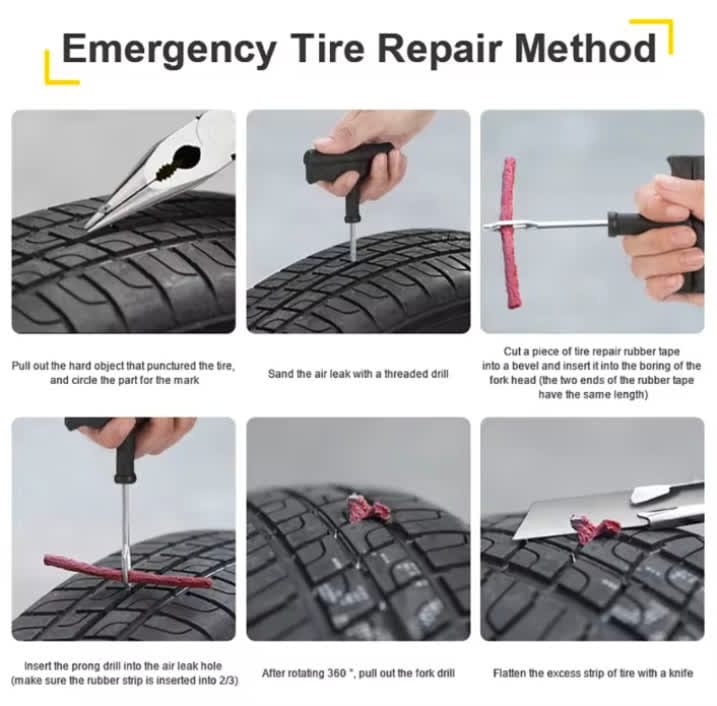 Emergency Tire Repair Method

Pull out the hard object that punctured the tire, and circle the part for the mark

Sand the air leak with a threaded drill

Cut a piece of tire repair rubber tape into a bevel and insert it into the boring of the fork head (the two ends of the rubber tape have the same length)

Insert the prong drill into the air leak hole (make sure the rubber strip is inserted into 2/3)

After rotating 360 °, pull out the fork drill

Flatten the excess strip of tire with a knife